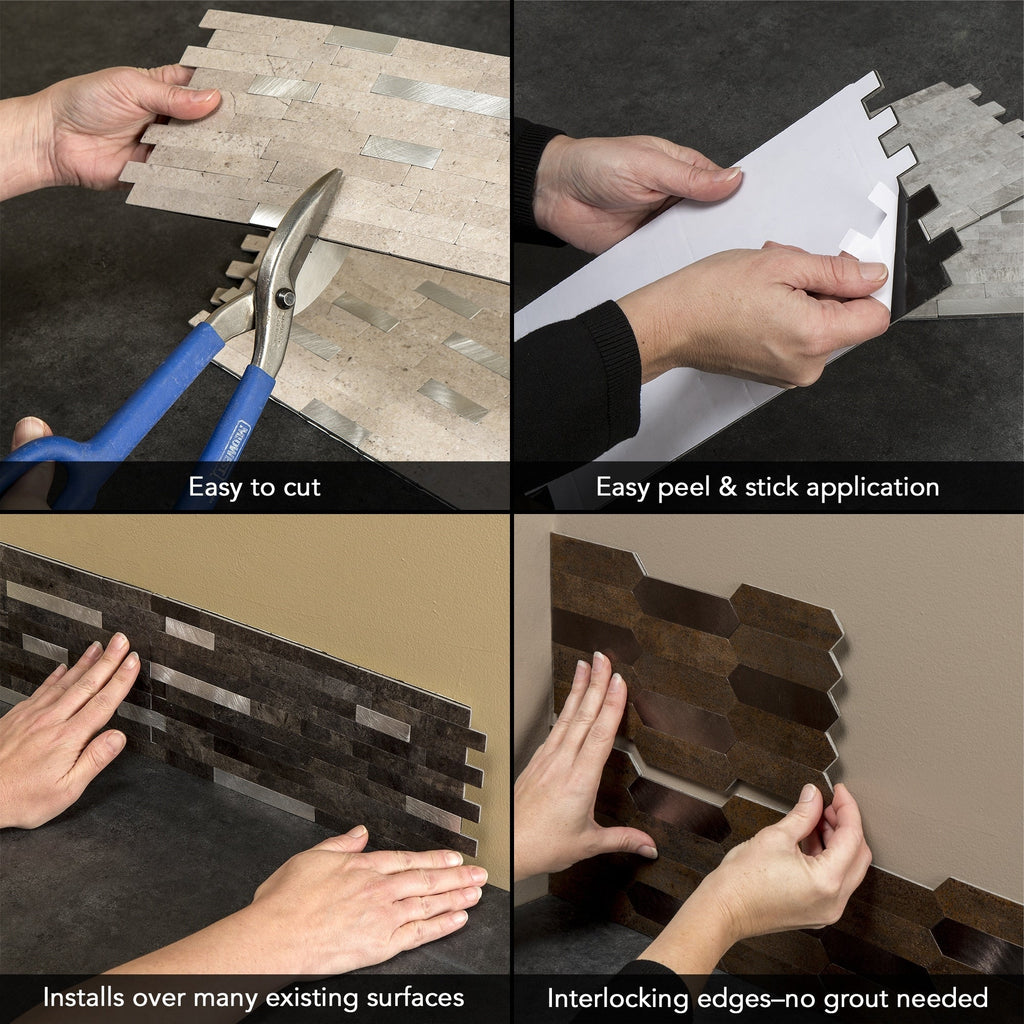 Easy to cut

Easy peel & stick application

Installs over many existing surfaces

Interlocking edges–no grout needed