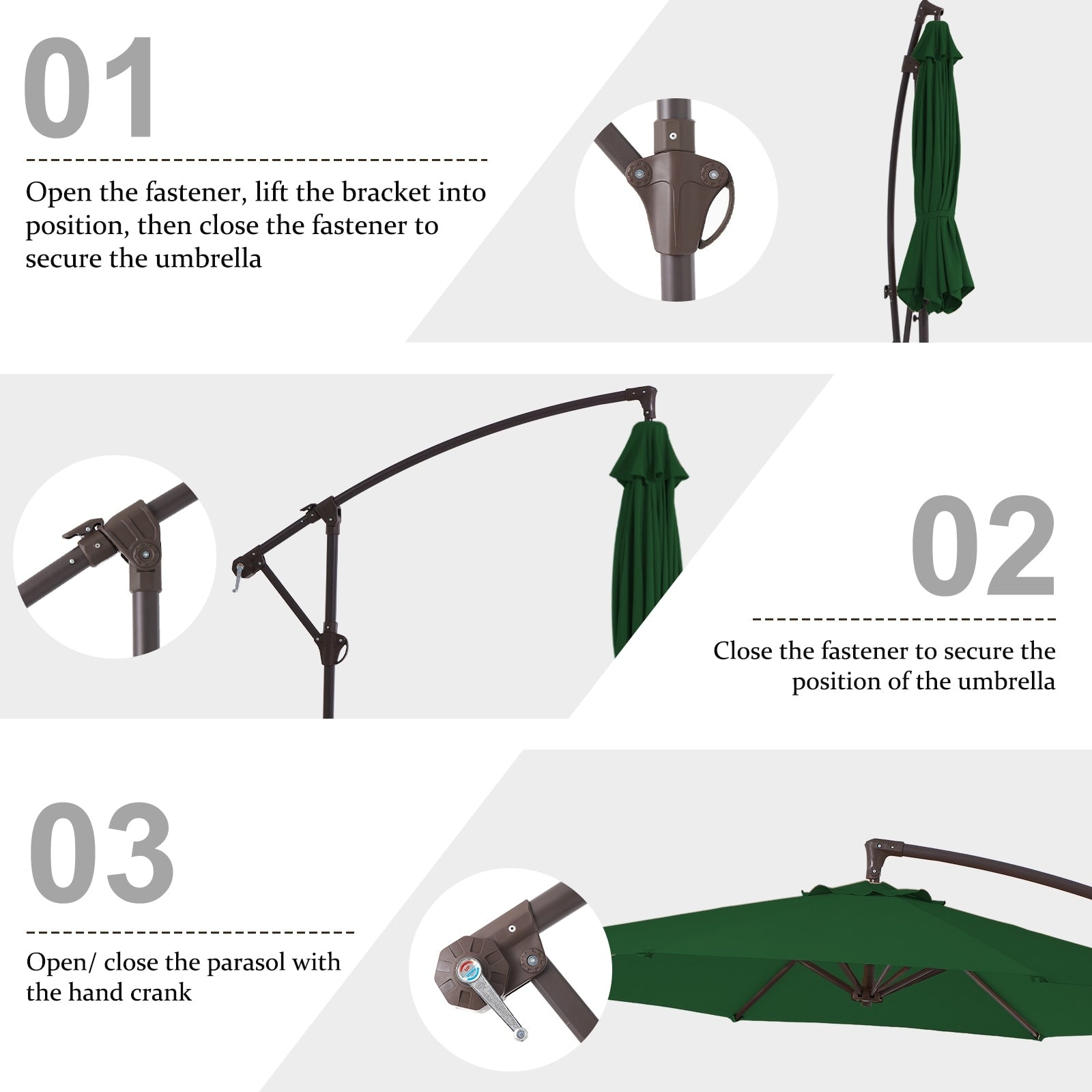 01

Open the fastener, lift the bracket into position, then close the fastener to secure the umbrella

02

Close the fastener to secure the position of the umbrella

03

Open/ close the parasol with the hand crank